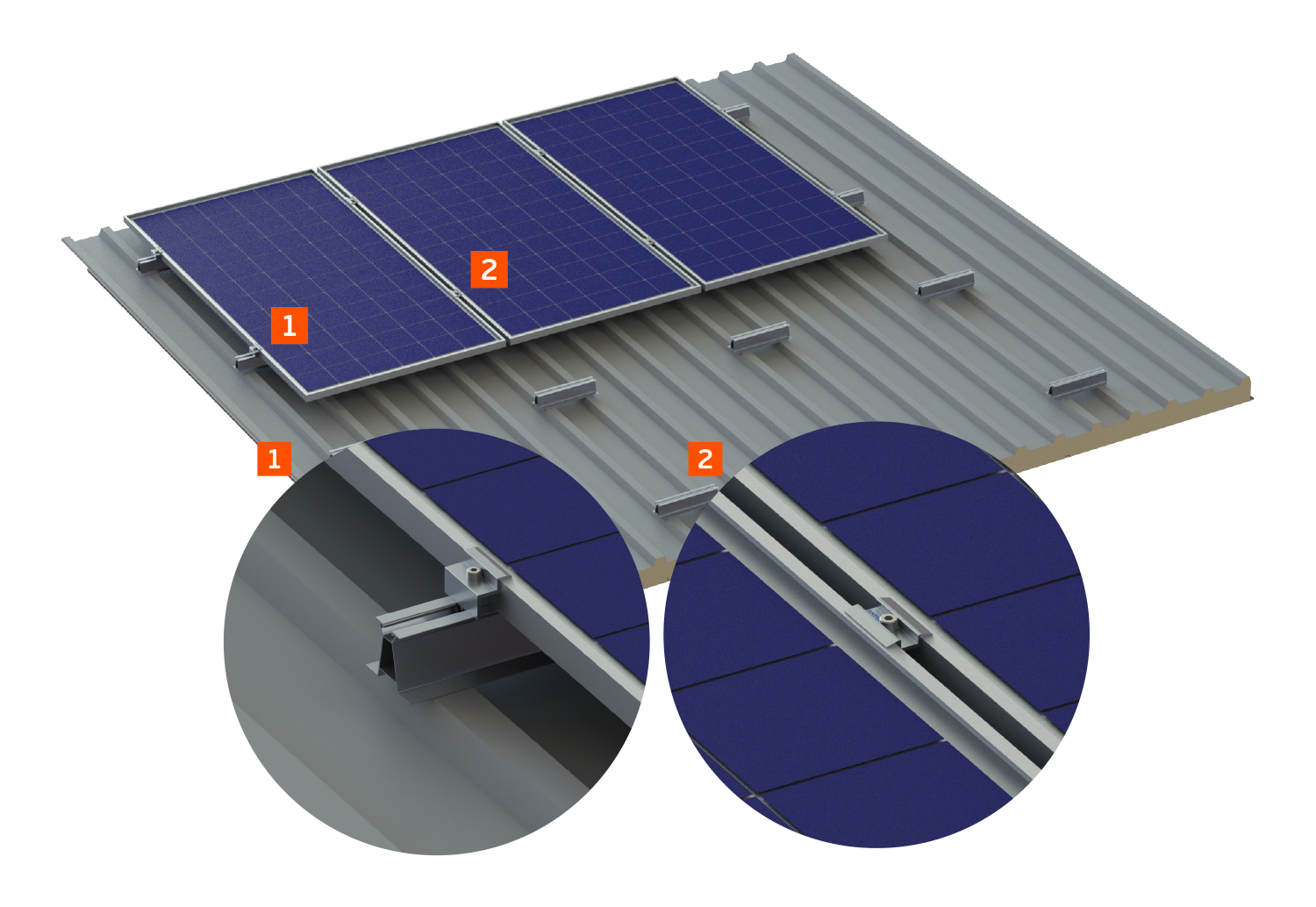 2

1

1

2